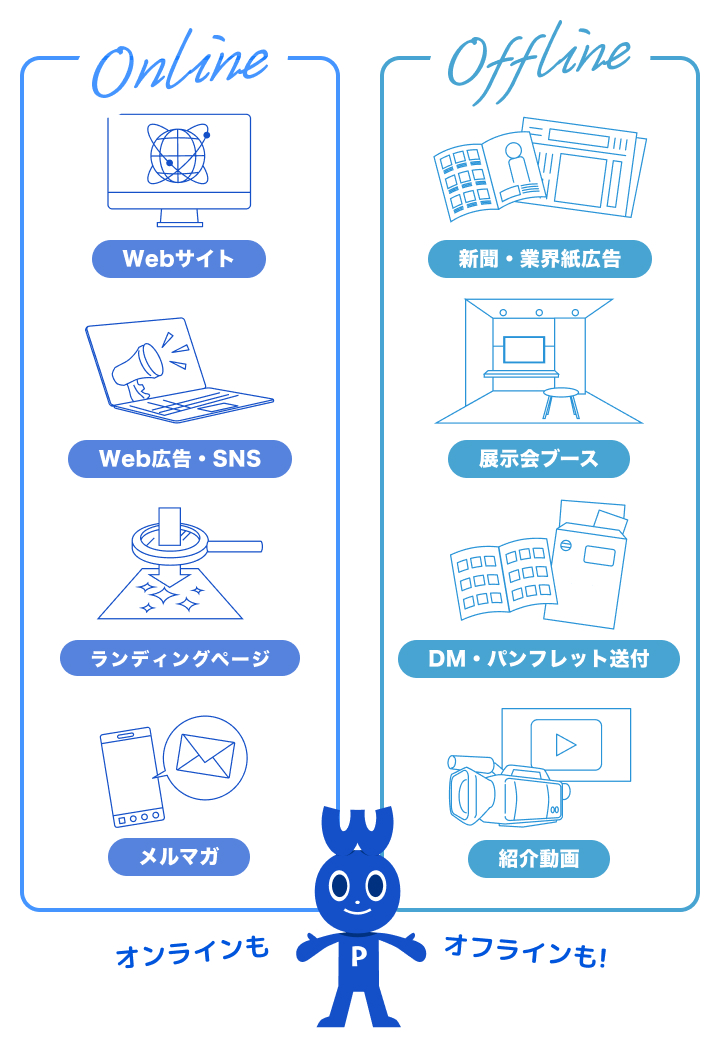 Online

Webサイト

Web広告・SNS

ランディングページ

メルマガ

Offline

新聞・業界紙広告

展示会ブース

DM・パンフレット送付

紹介動画

オンラインも

P

オフラインも!